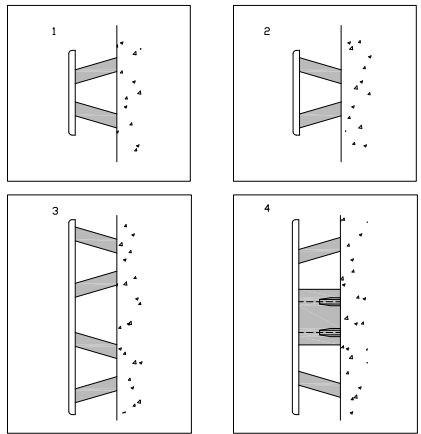 1

2

3

4